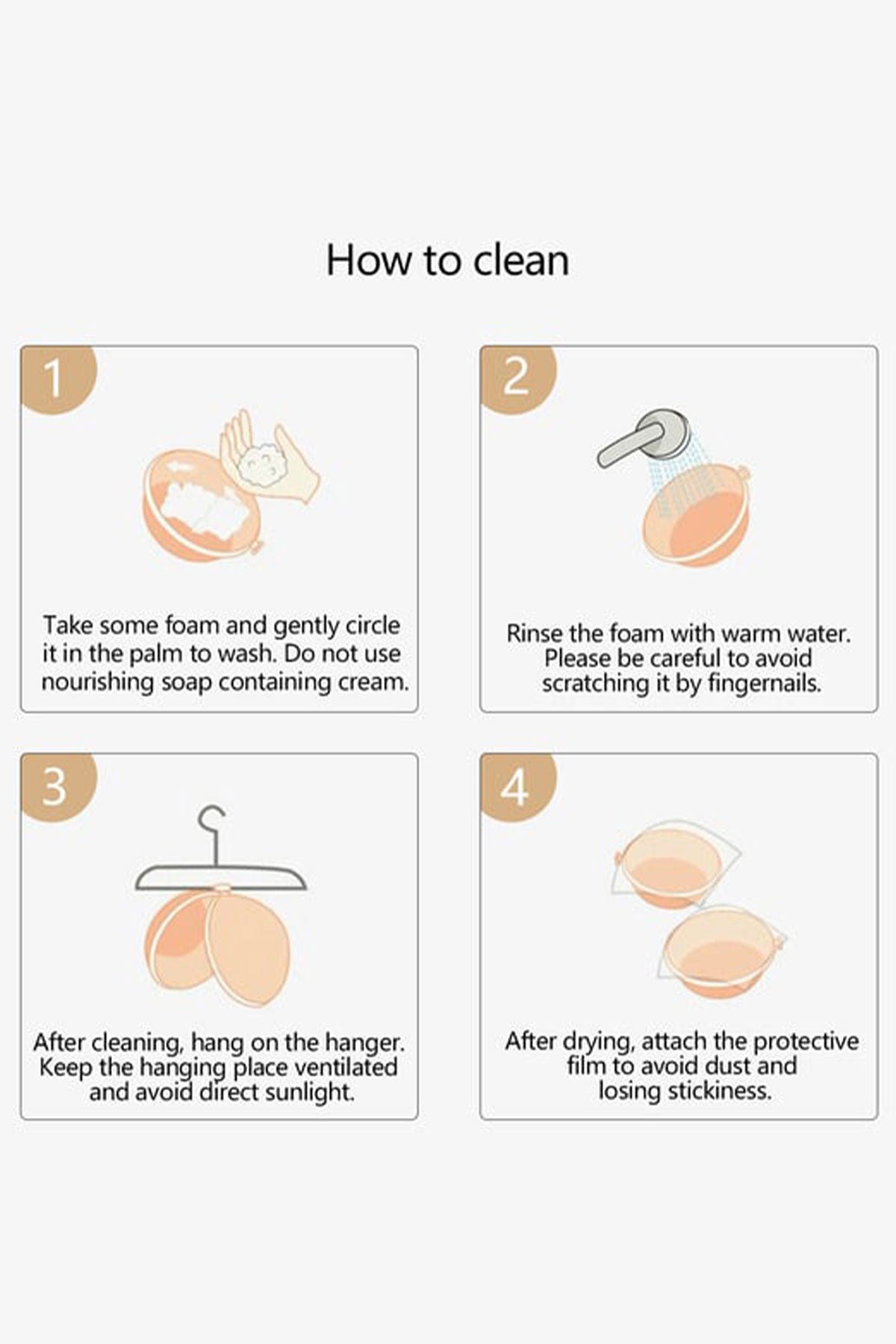 How to clean

1

Take some foam and gently circle it in the palm to wash. Do not use nourishing soap containing cream.

2

Rinse the foam with warm water. Please be careful to avoid scratching it by fingernails.

3

After cleaning, hang on the hanger. Keep the hanging place ventilated and avoid direct sunlight.

4

After drying, attach the protective film to avoid dust and losing stickiness.